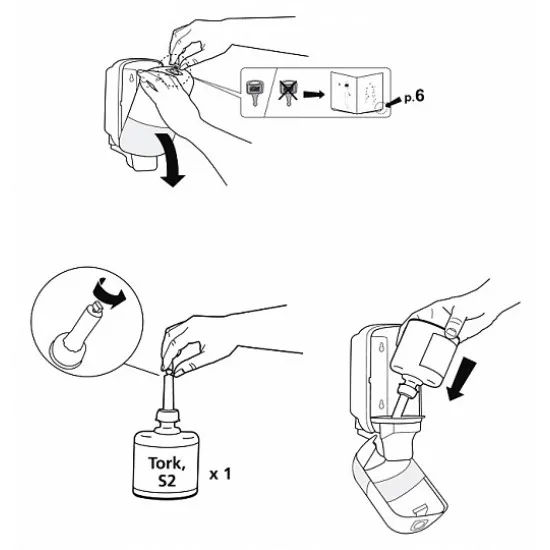 p.6

Tork, S2

x 1